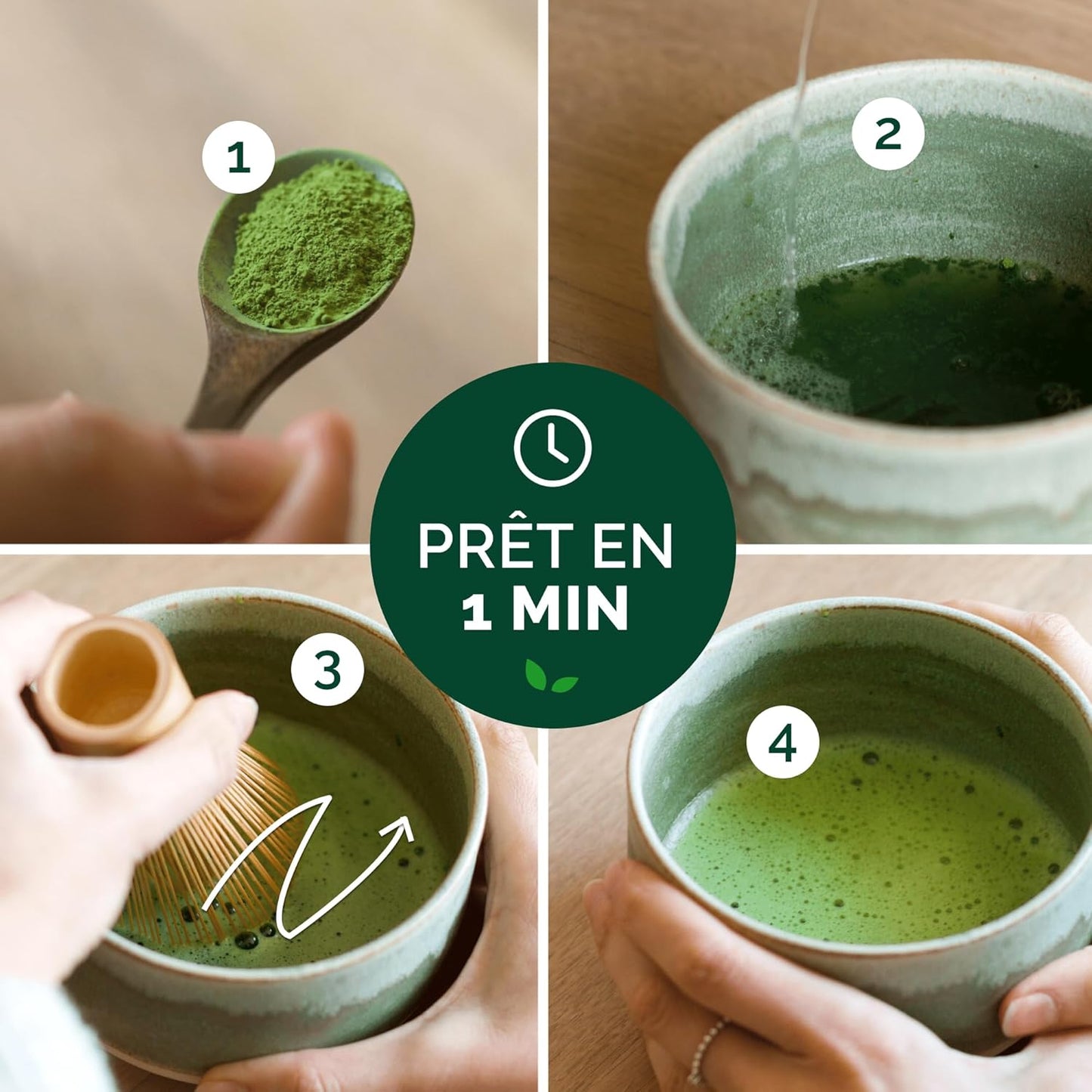 1

2

PRÊT EN
1 MIN

3

4